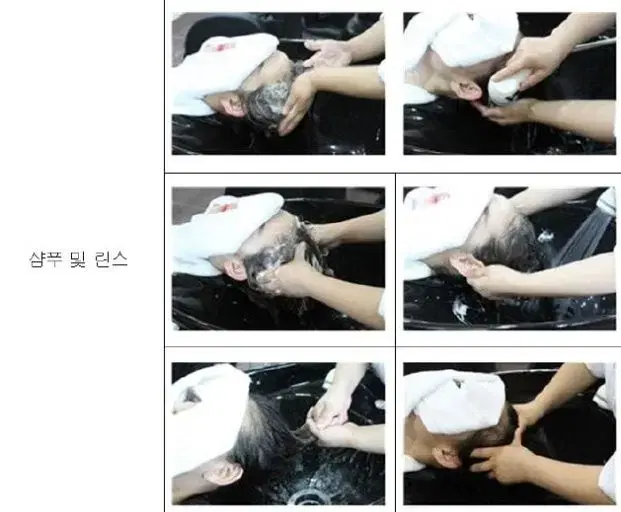 샴푸 및 린스